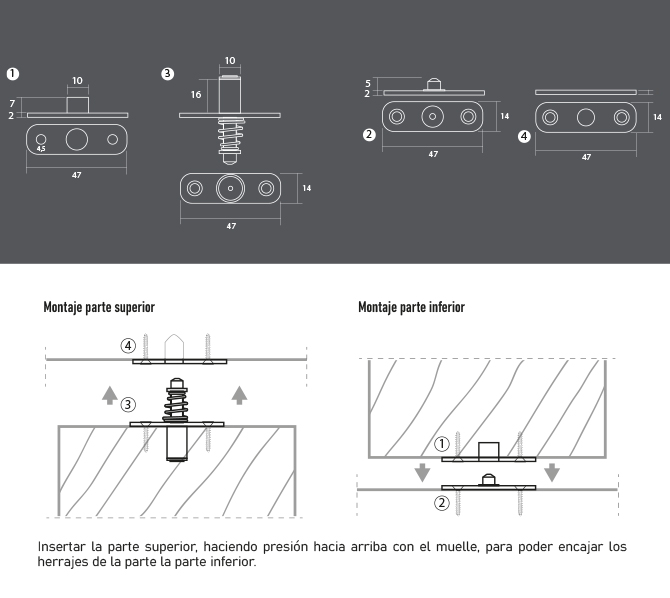 1
10
7
2
4,5
47

3
10
16
14
47

5
2
14
2
47

14
4
47

Montaje parte superior

4
3

Montaje parte inferior

1
2

Insertar la parte superior, haciendo presión hacia arriba con el muelle, para poder encajar los herrajes de la parte la parte inferior.