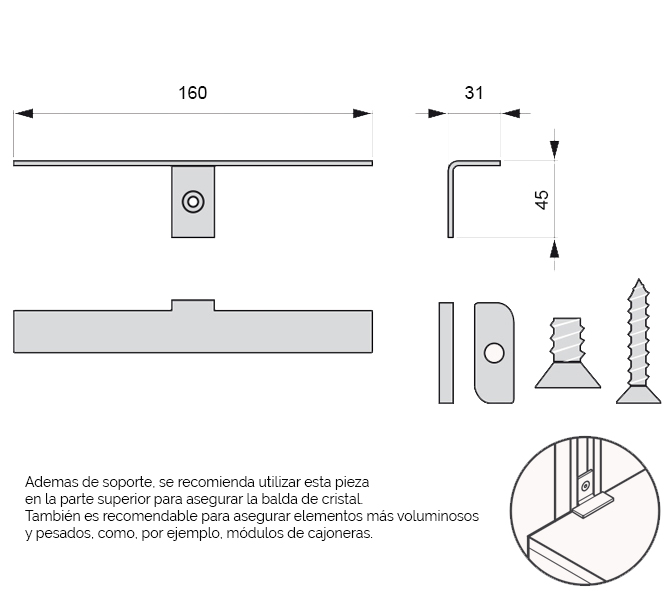 160

31

45

Ademas de soporte, se recomienda utilizar esta pieza en la parte superior para asegurar la balda de cristal. También es recomendable para asegurar elementos más voluminosos y pesados, como, por ejemplo, módulos de cajoneras.