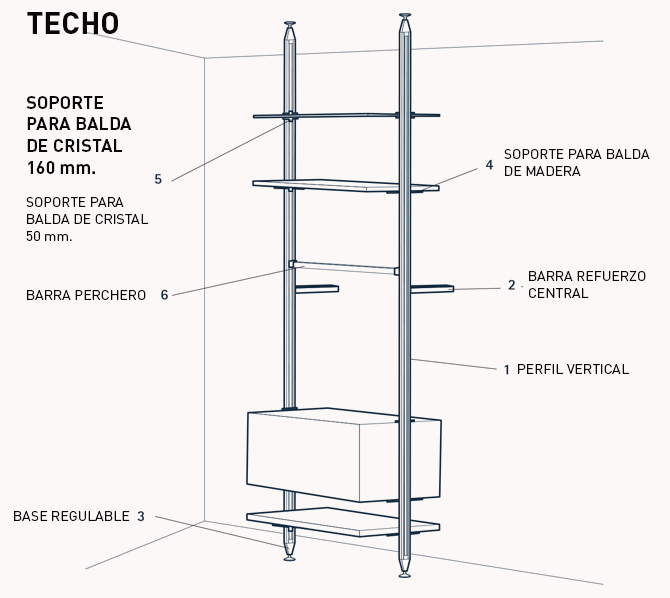 TECHO

SOPORTE PARA BALDA DE CRISTAL 160 mm.

5

SOPORTE PARA BALDA DE CRISTAL 50 mm.

4 SOPORTE PARA BALDA DE MADERA

BARRA PERCHERO 6

2 BARRA REFUERZO CENTRAL

1 PERFIL VERTICAL

BASE REGULABLE 3