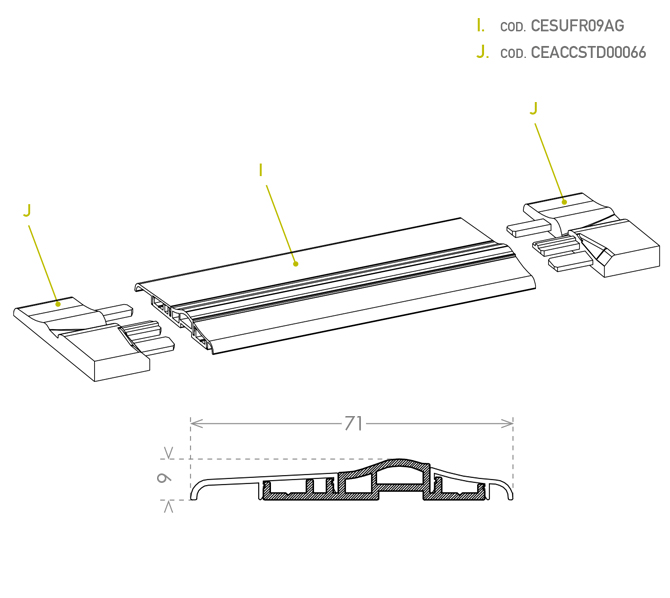 I. COD. CESUFR09AG
J. COD. CEACCSTD00066

J

I

J

71

9